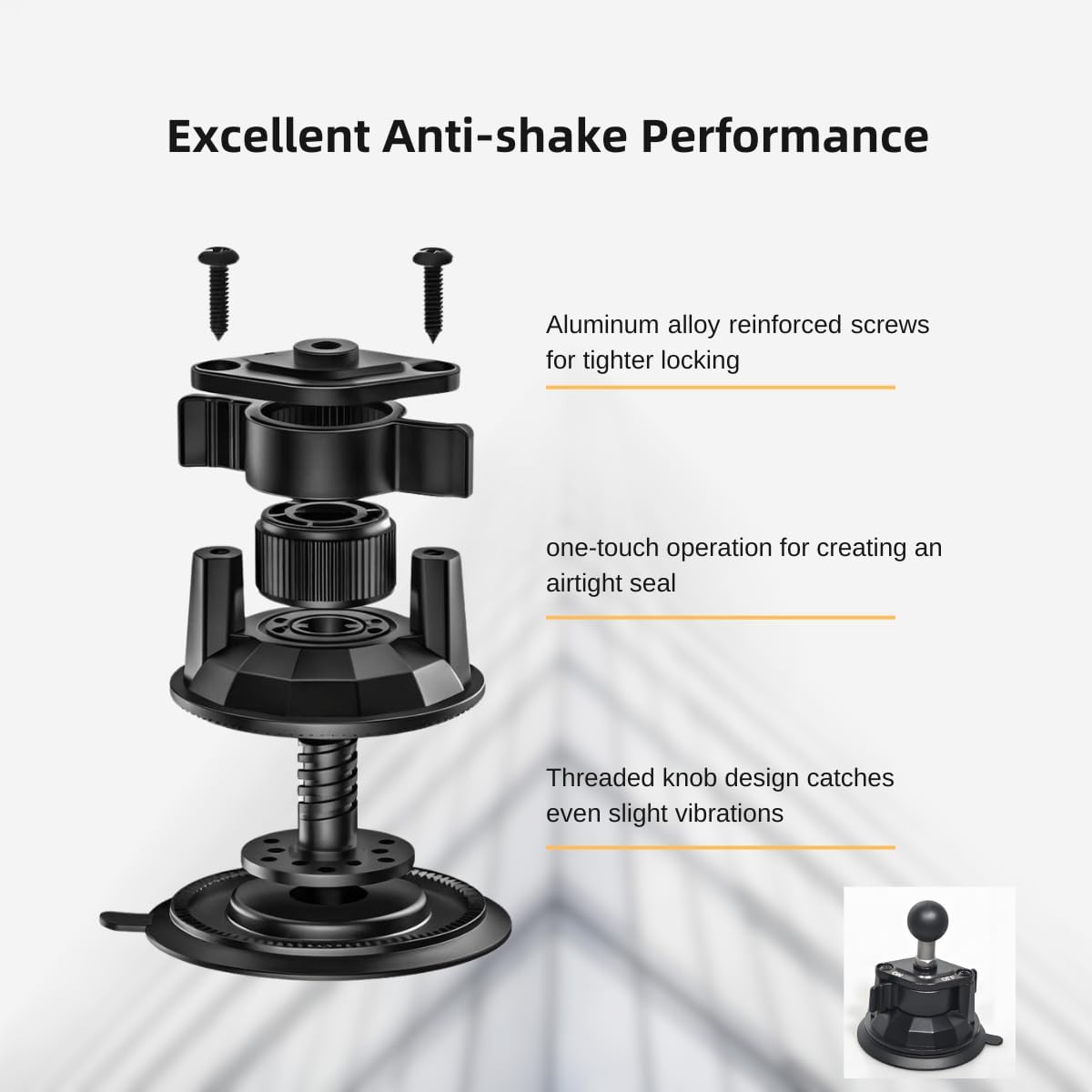 Excellent Anti-shake Performance

Aluminum alloy reinforced screws for tighter locking

one-touch operation for creating an airtight seal

Threaded knob design catches even slight vibrations

ON OFF